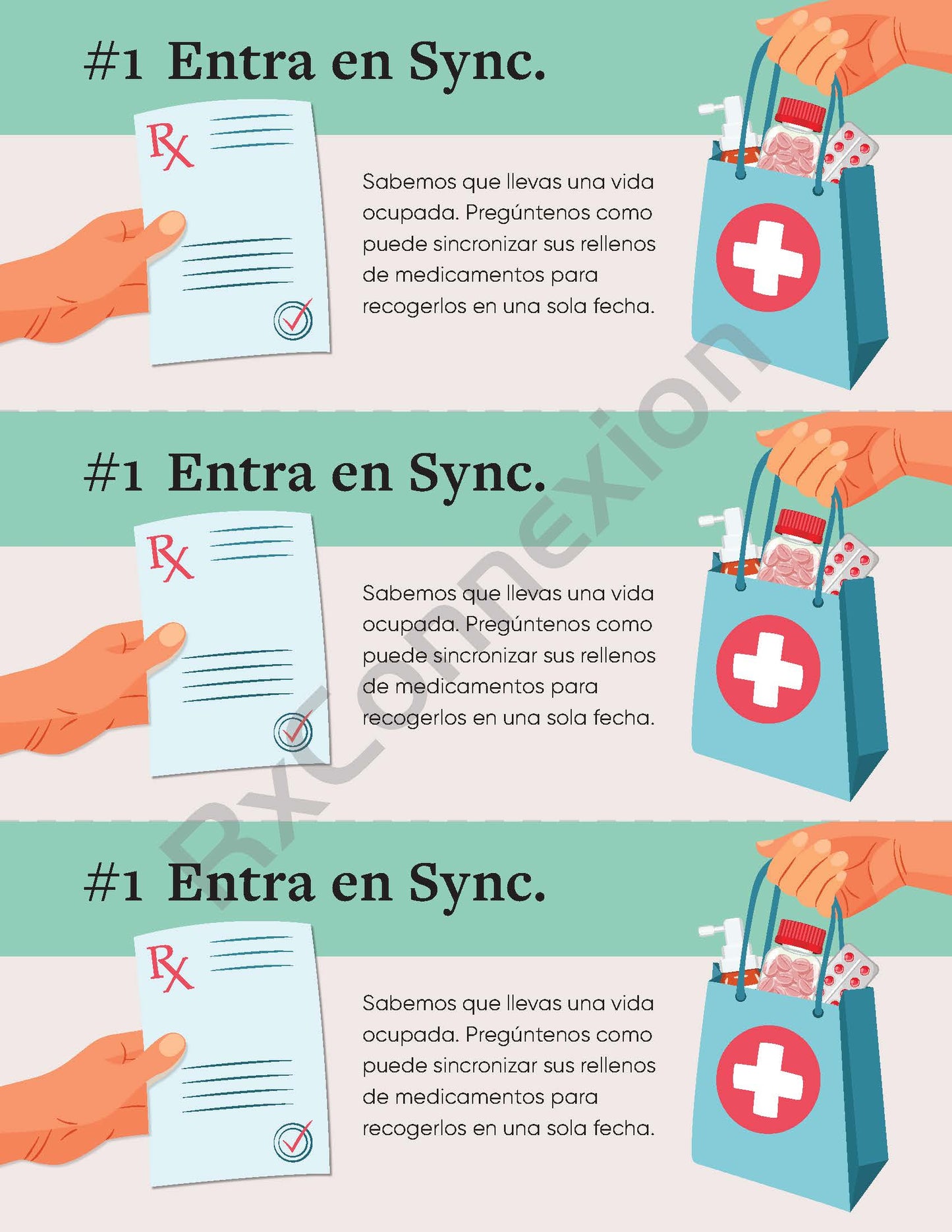 #1 Entra en Sync.

Rx

Sabemos que llevas una vida ocupada. Pregúntenos como puede sincronizar sus rellenos de medicamentos para recogerlos en una sola fecha.

#1 Entra en Sync.

Rx

Sabemos que llevas una vida ocupada. Pregúntenos como puede sincronizar sus rellenos de medicamentos para recogerlos en una sola fecha.

#1 Entra en Sync.

Rx

Sabemos que llevas una vida ocupada. Pregúntenos como puede sincronizar sus rellenos de medicamentos para recogerlos en una sola fecha.

RxConnexion