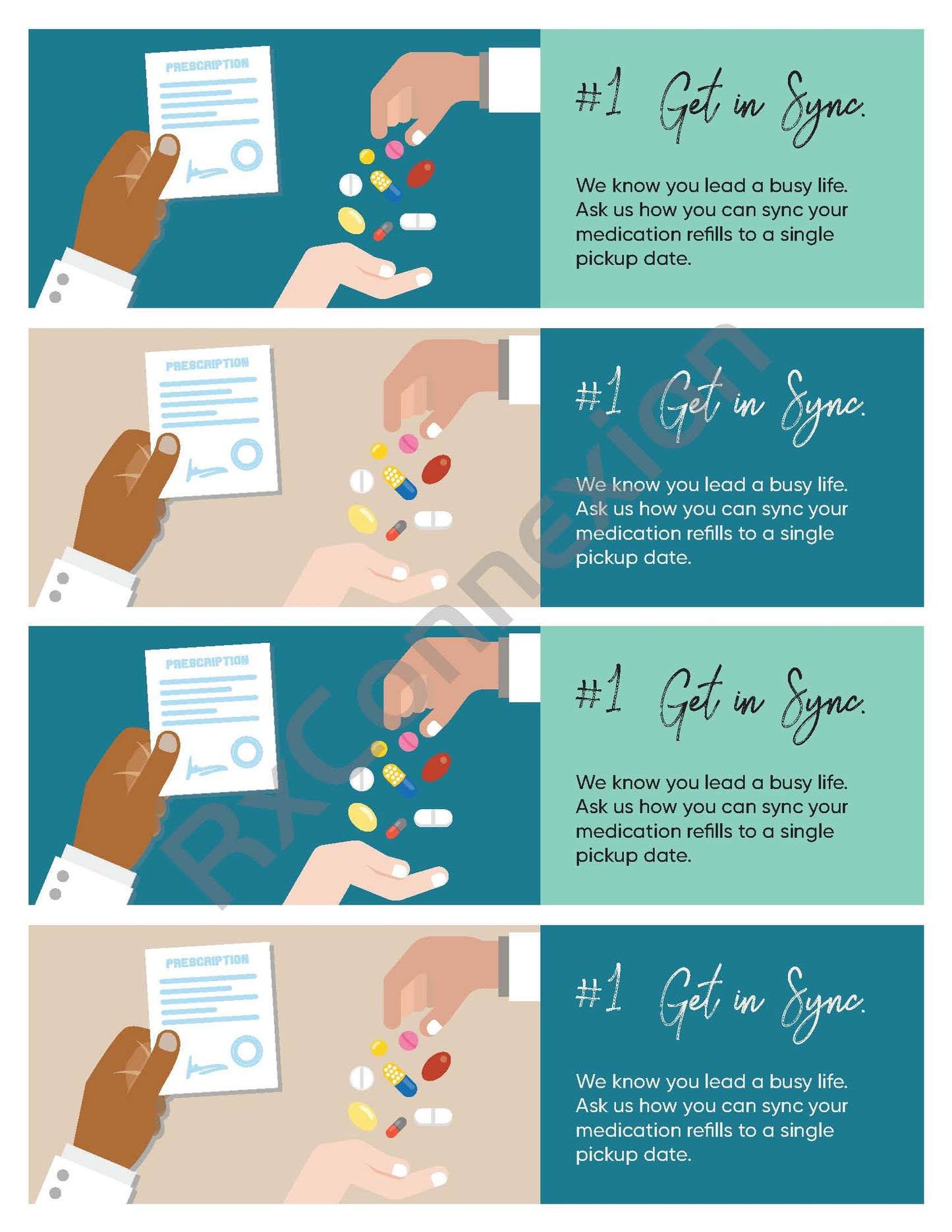 PRESCRIPTION

#1 Get in Sync.

We know you lead a busy life. Ask us how you can sync your medication refills to a single pickup date.

PRESCRIPTION

#1 Get in Sync.

We know you lead a busy life. Ask us how you can sync your medication refills to a single pickup date.

PRESCRIPTION

#1 Get in Sync.

We know you lead a busy life. Ask us how you can sync your medication refills to a single pickup date.

PRESCRIPTION

#1 Get in Sync.

We know you lead a busy life. Ask us how you can sync your medication refills to a single pickup date.

RxConnexion